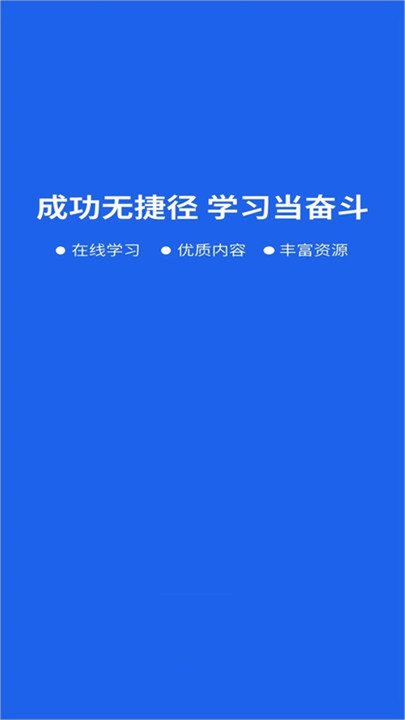 成功无捷径 学习当奋斗

● 在线学习 ● 优质内容 ● 丰富资源